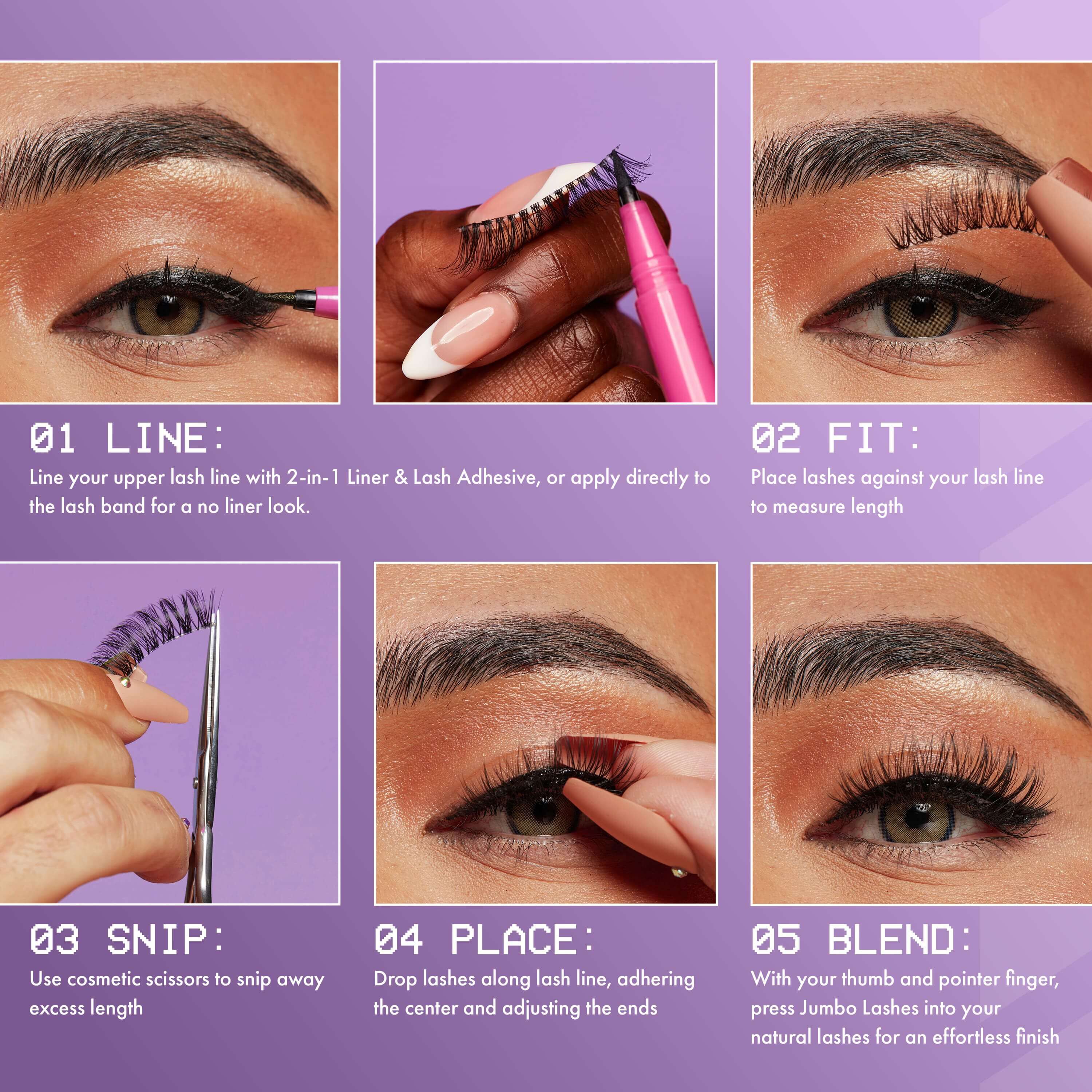 01 LINE:

Line your upper lash line with 2-in-1 Liner & Lash Adhesive, or apply directly to the lash band for a no liner look.

02 FIT:

Place lashes against your lash line to measure length

03 SNIP:

Use cosmetic scissors to snip away excess length

04 PLACE:

Drop lashes along lash line, adhering the center and adjusting the ends

05 BLEND:

With your thumb and pointer finger, press Jumbo Lashes into your natural lashes for an effortless finish